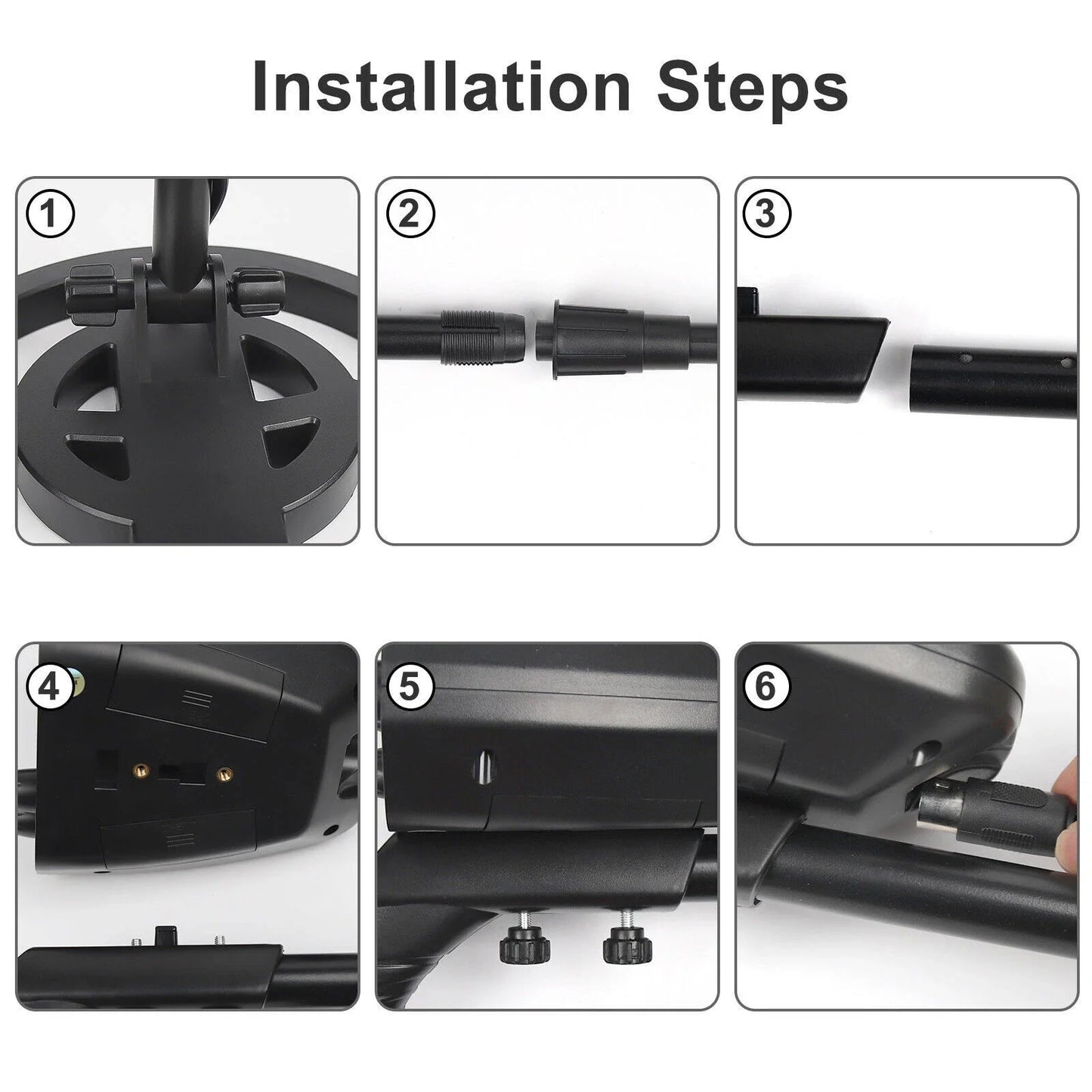 Installation Steps

①

②

③

④

⑤

⑥