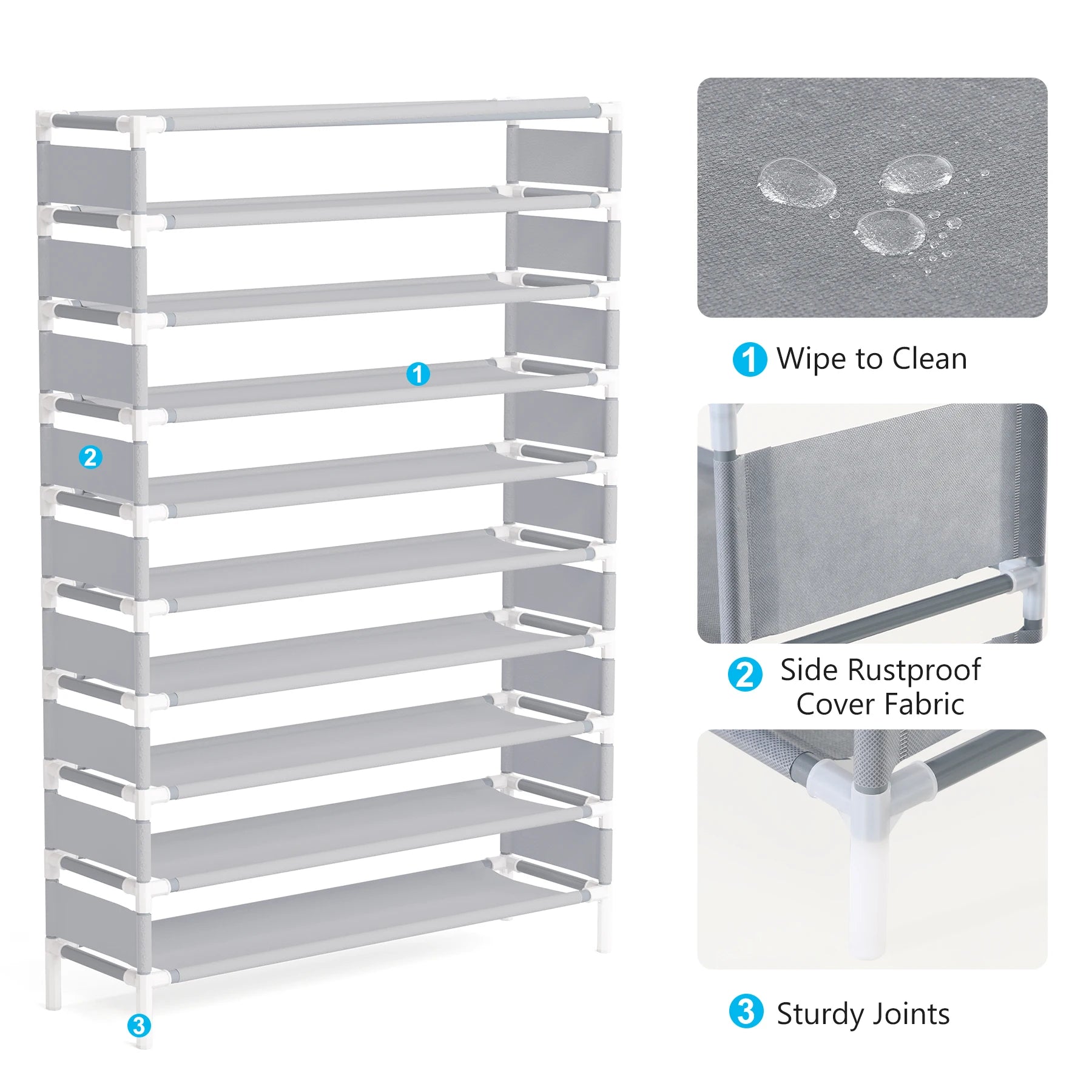 1

2

3

1 Wipe to Clean

2 Side Rustproof Cover Fabric

3 Sturdy Joints