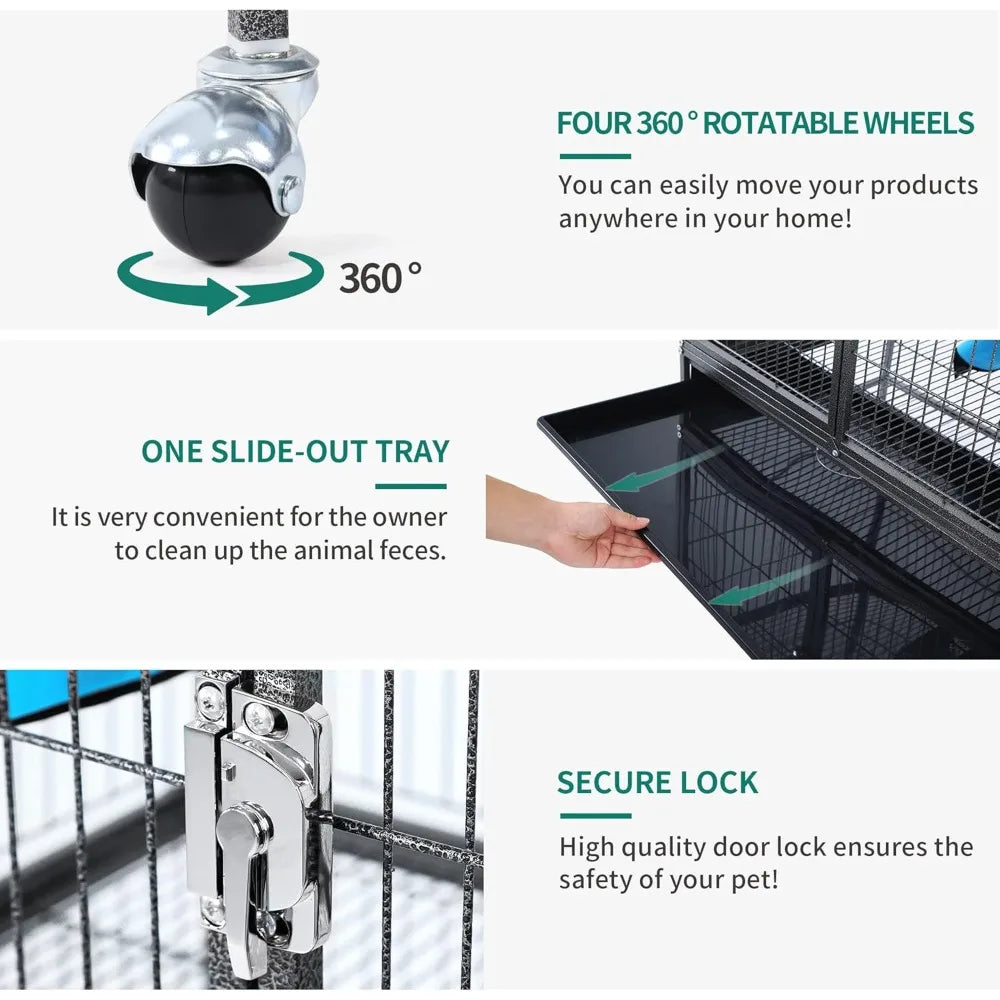 360 °

FOUR 360 ° ROTATABLE WHEELS

You can easily move your products anywhere in your home!

ONE SLIDE-OUT TRAY

It is very convenient for the owner to clean up the animal feces.

SECURE LOCK

High quality door lock ensures the safety of your pet!