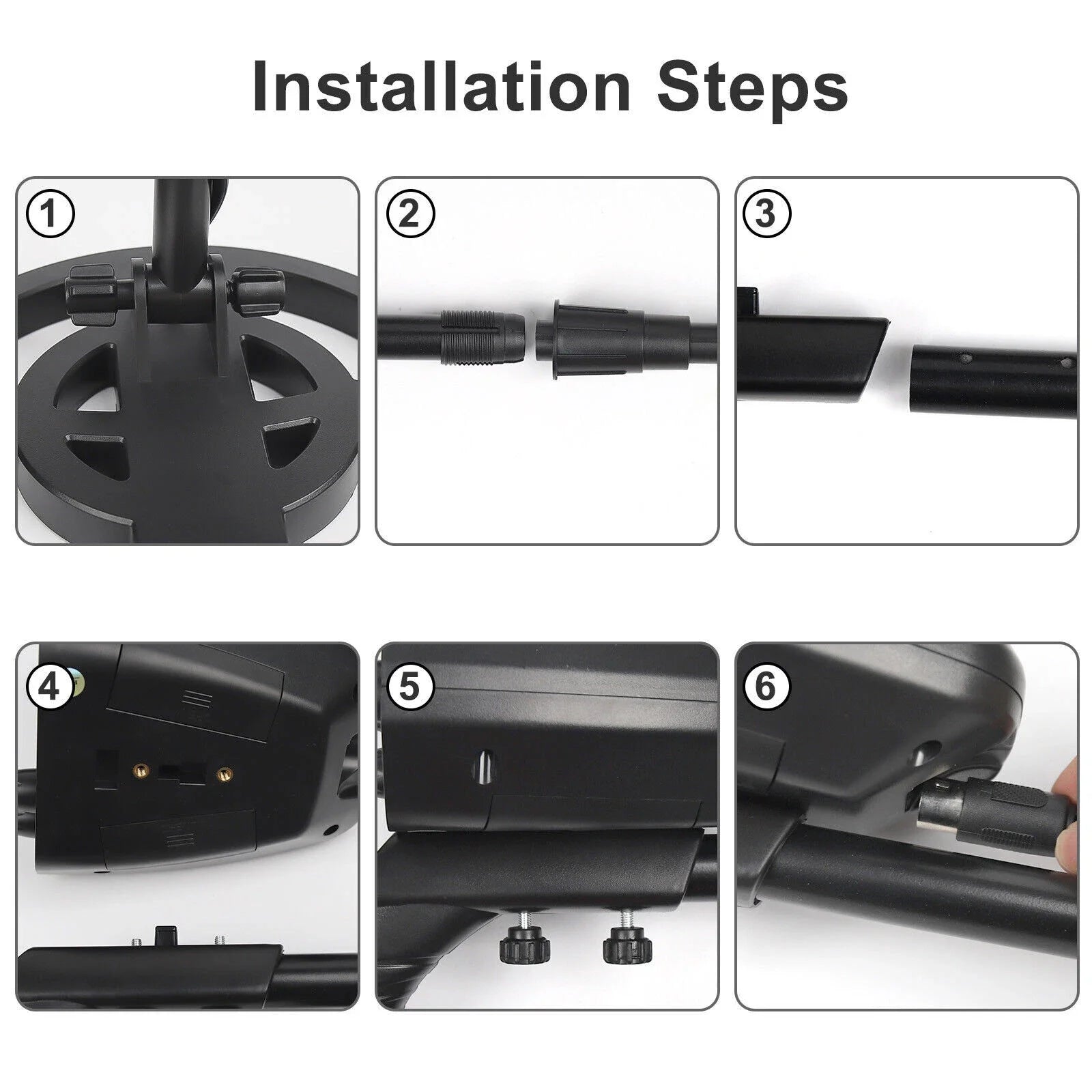 Installation Steps

1

2

3

4

5

6