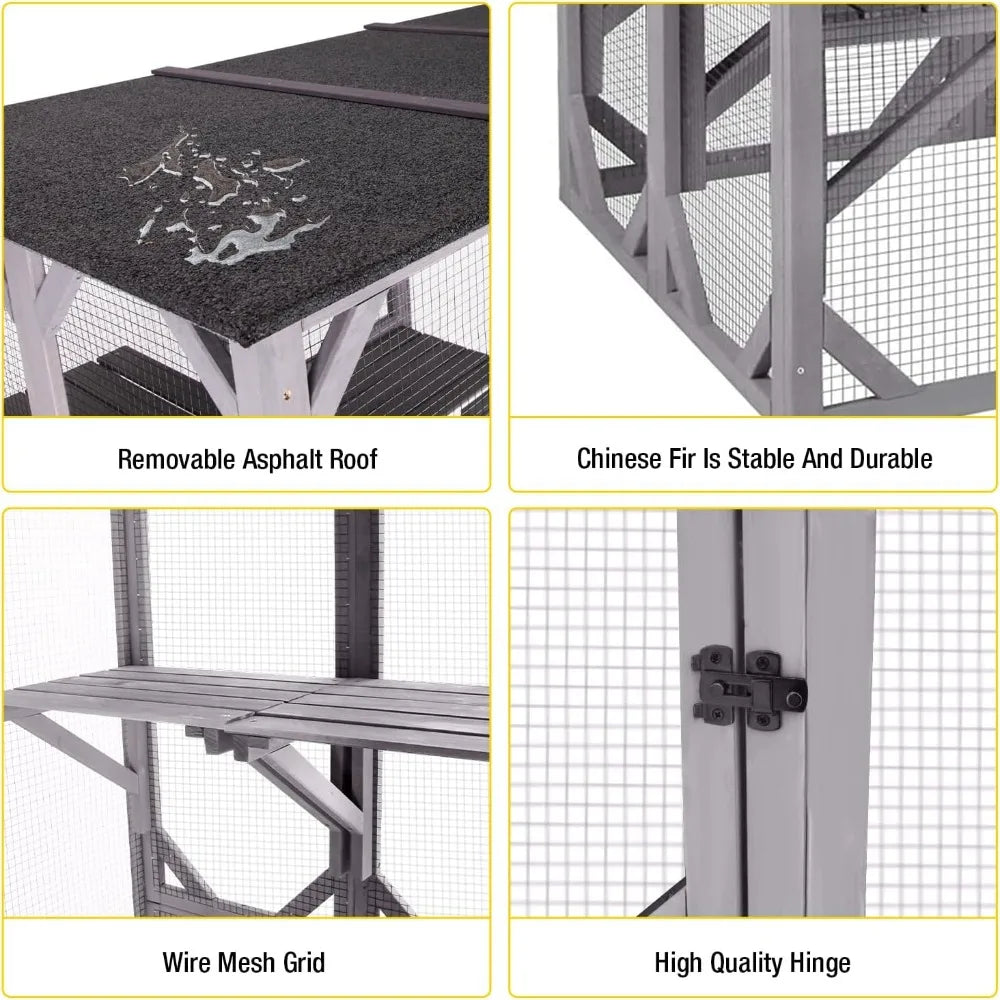 Removable Asphalt Roof

Chinese Fir Is Stable And Durable

Wire Mesh Grid

High Quality Hinge