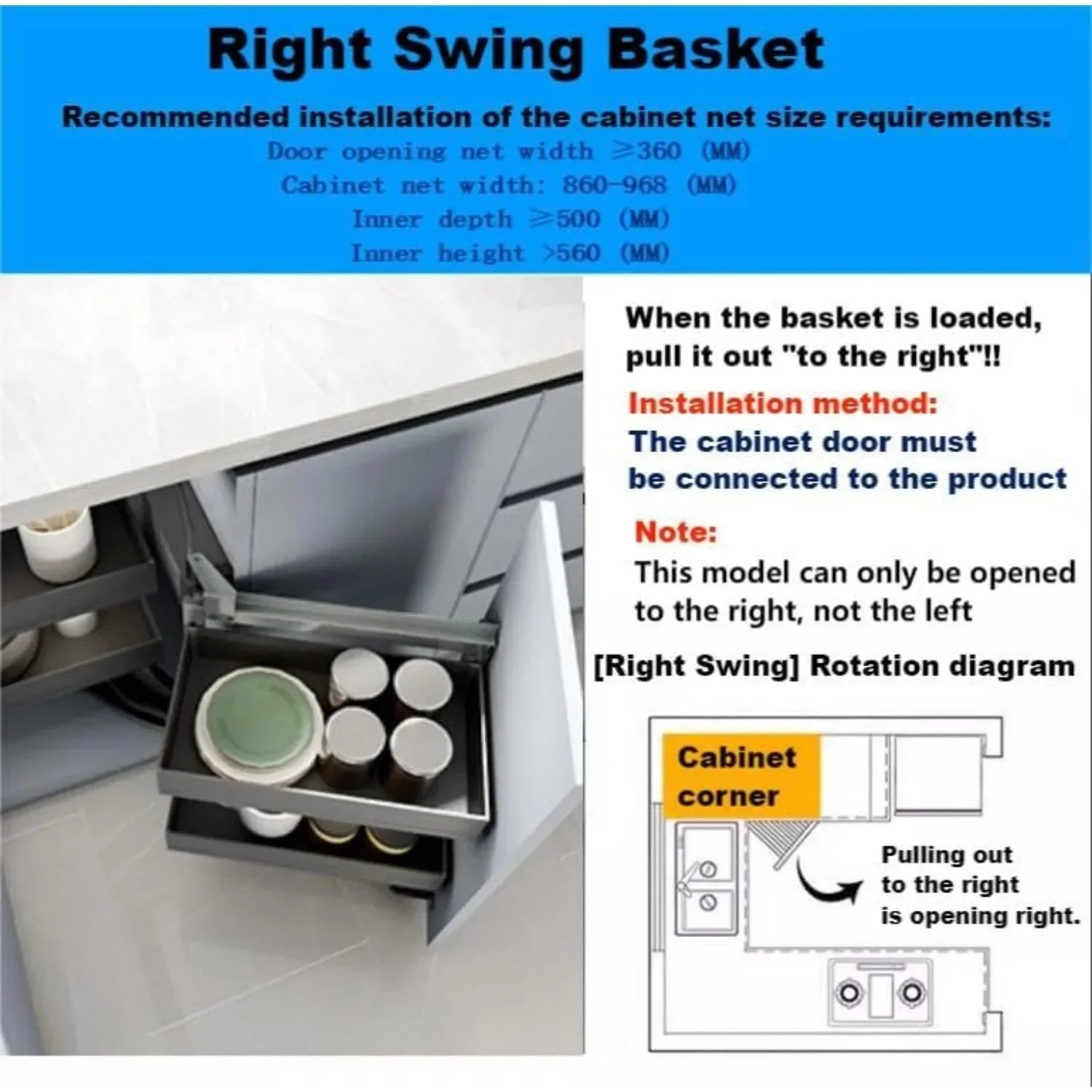 Right Swing Basket

Recommended installation of the cabinet net size requirements:
Door opening net width ≥360 (MM)
Cabinet net width: 860-968 (MM)
Inner depth ≥500 (MM)
Inner height >560 (MM)

When the basket is loaded, pull it out "to the right"!!

Installation method:
The cabinet door must be connected to the product

Note:
This model can only be opened to the right, not the left

[Right Swing] Rotation diagram

Cabinet corner

Pulling out to the right is opening right.