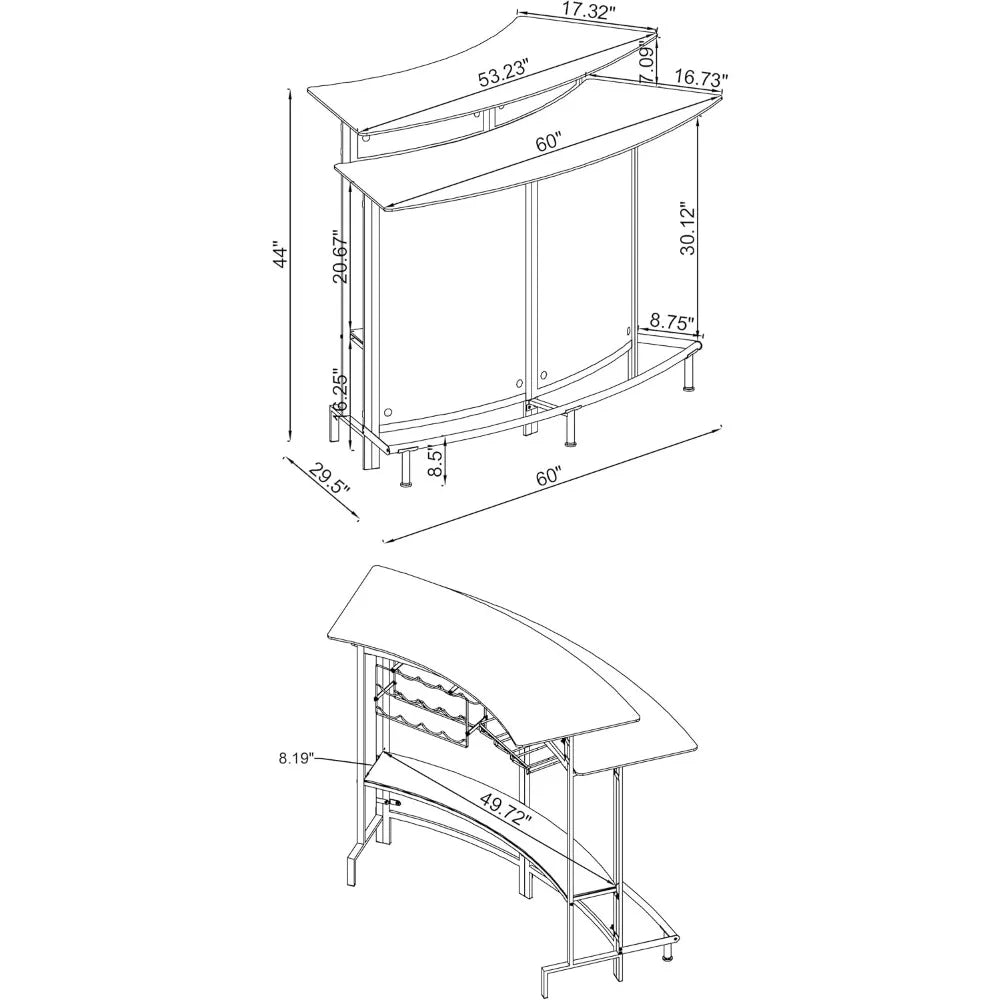 17.32"
53.23"
7.09"
16.73"
60"
44"
20.67"
30.12"
8.75"
16.25"
8.5"
29.5"
60"
8.19"
49.72"