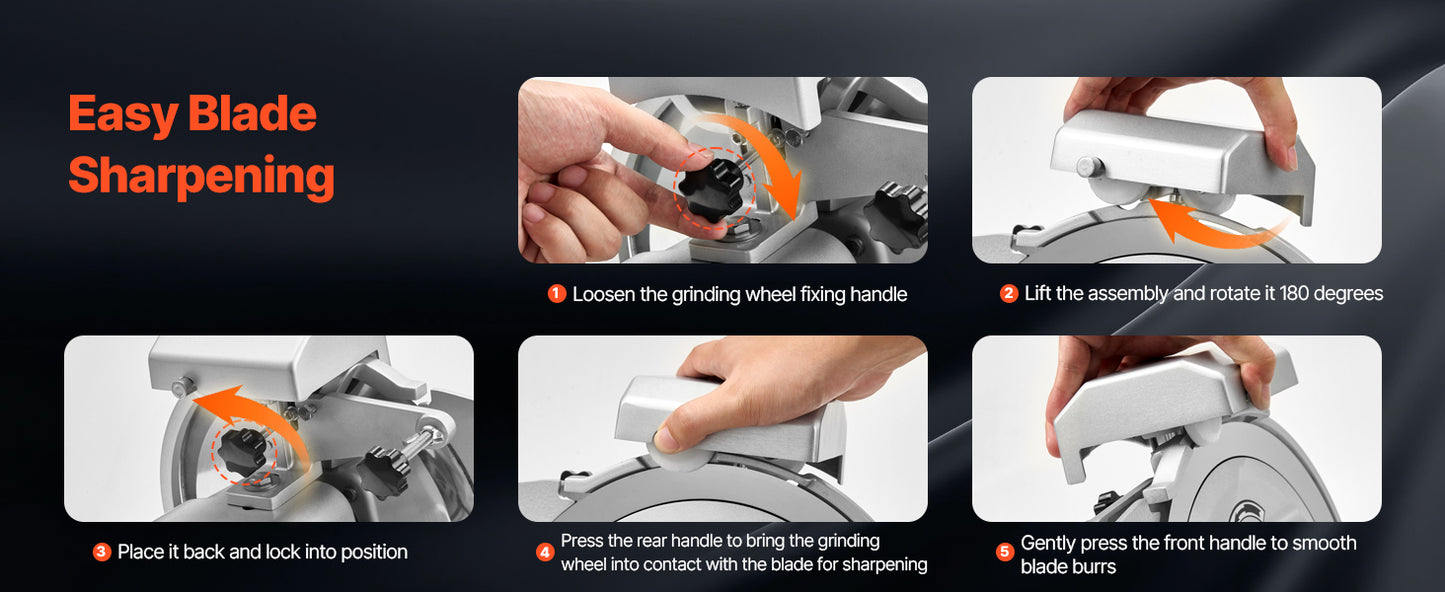 Easy Blade Sharpening

1 Loosen the grinding wheel fixing handle

2 Lift the assembly and rotate it 180 degrees

3 Place it back and lock into position

4 Press the rear handle to bring the grinding wheel into contact with the blade for sharpening

5 Gently press the front handle to smooth blade burrs